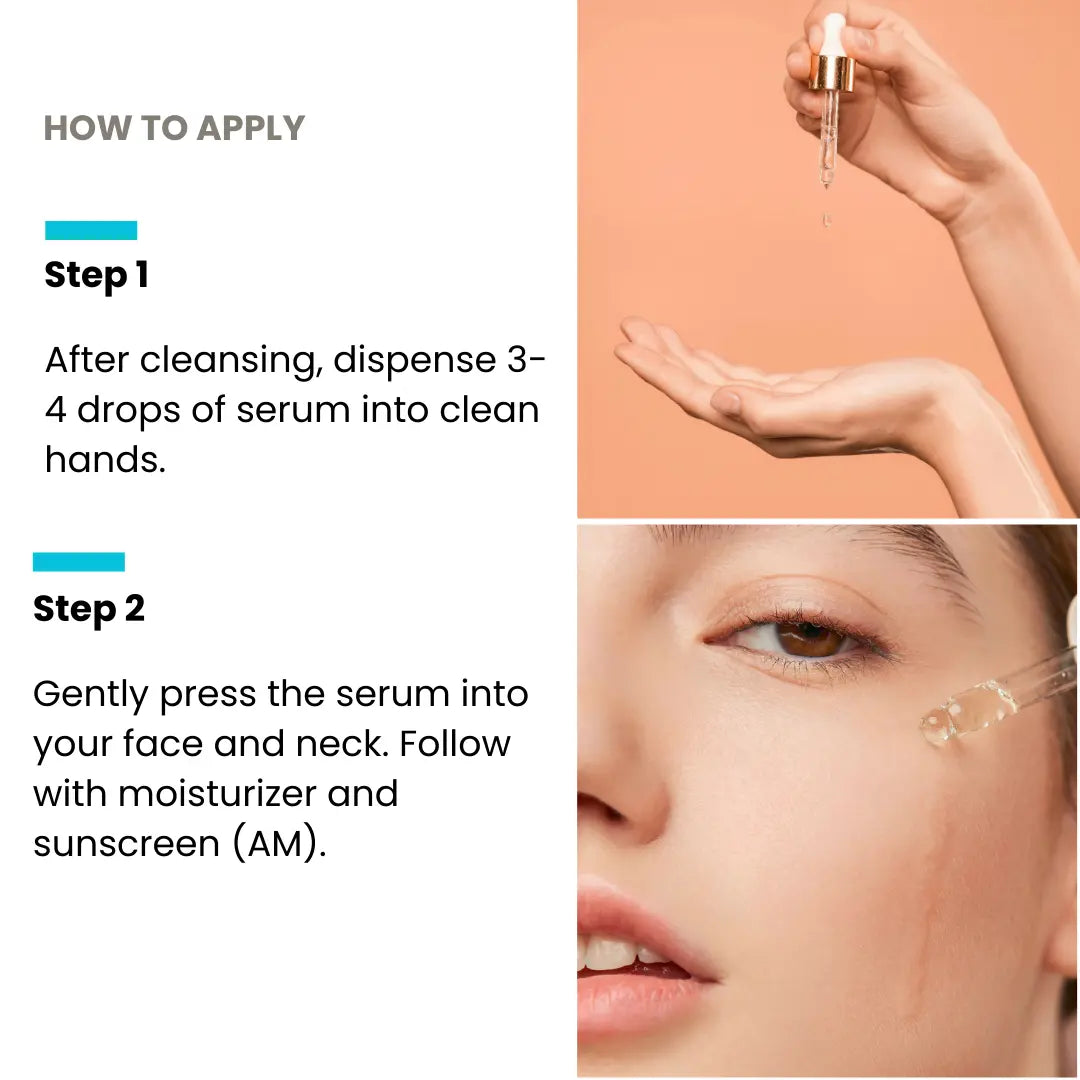 HOW TO APPLY

Step 1

After cleansing, dispense 3-4 drops of serum into clean hands.

Step 2

Gently press the serum into your face and neck. Follow with moisturizer and sunscreen (AM).