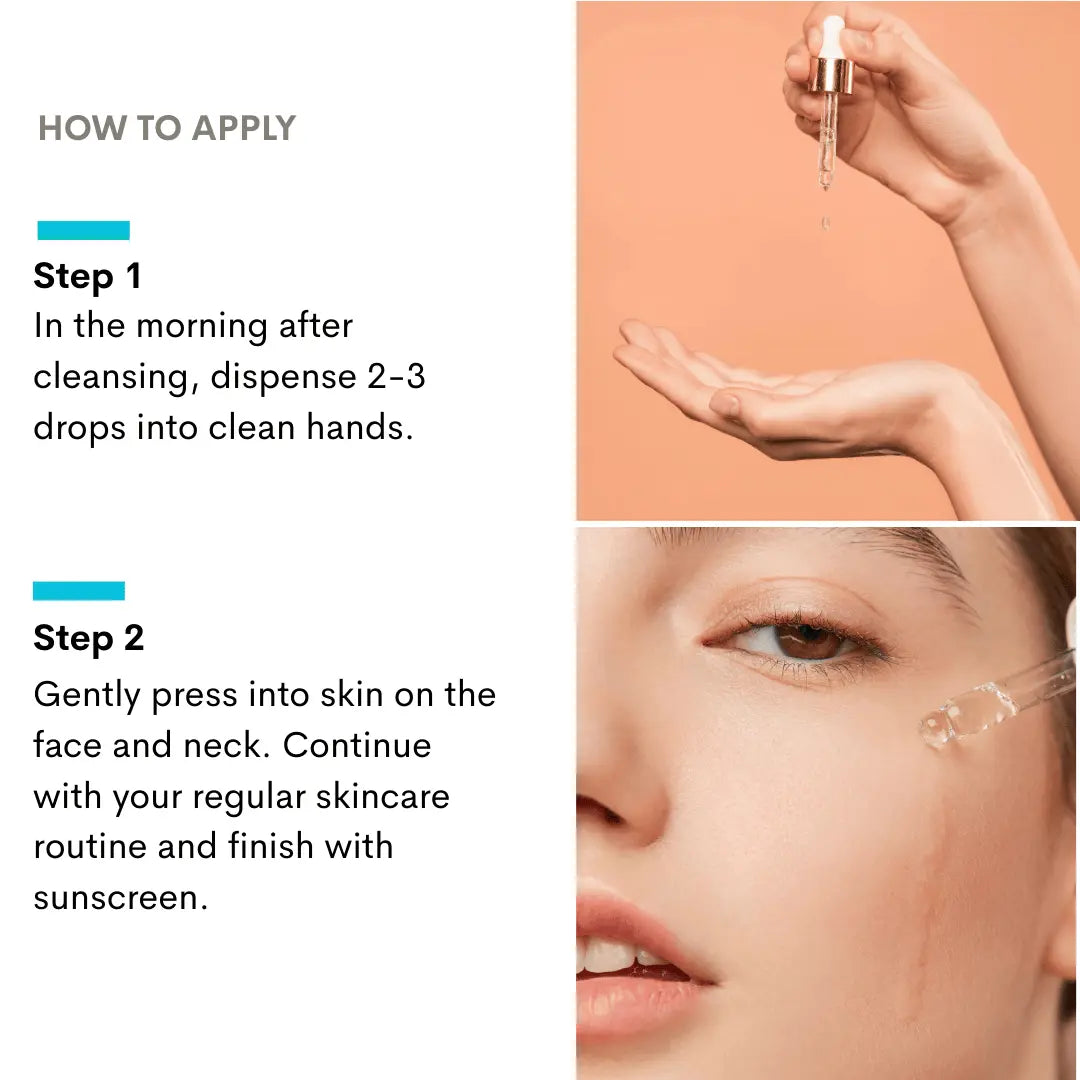 HOW TO APPLY

Step 1
In the morning after cleansing, dispense 2-3 drops into clean hands.

Step 2
Gently press into skin on the face and neck. Continue with your regular skincare routine and finish with sunscreen.