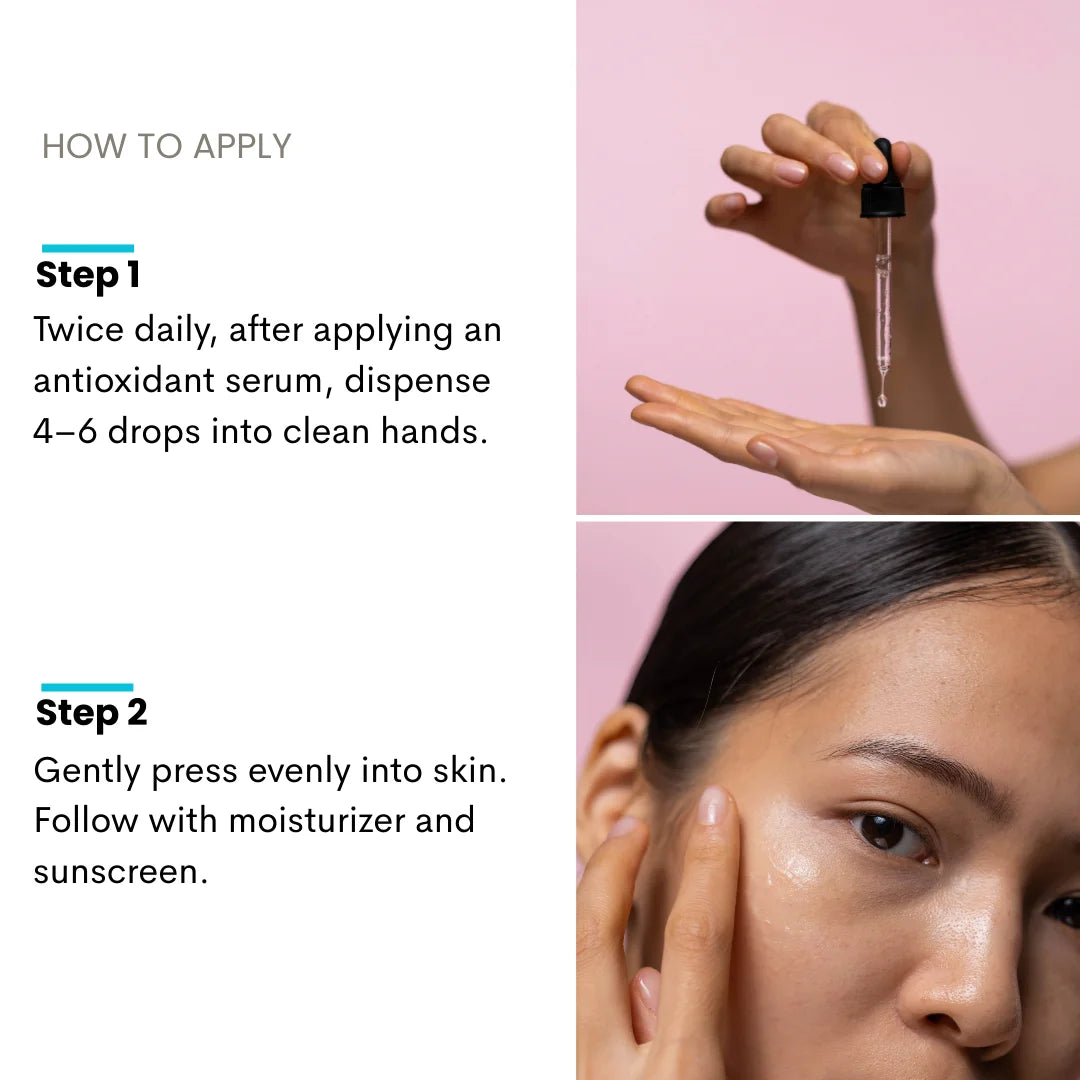 HOW TO APPLY

Step 1

Twice daily, after applying an antioxidant serum, dispense 4–6 drops into clean hands.

Step 2

Gently press evenly into skin. Follow with moisturizer and sunscreen.